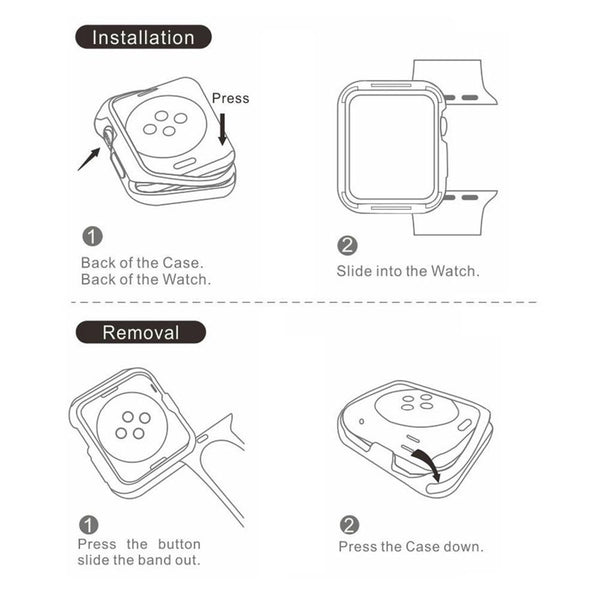 Installation

Press

1
Back of the Case.
Back of the Watch.

2
Slide into the Watch.

Removal

1
Press the button slide the band out.

2
Press the Case down.